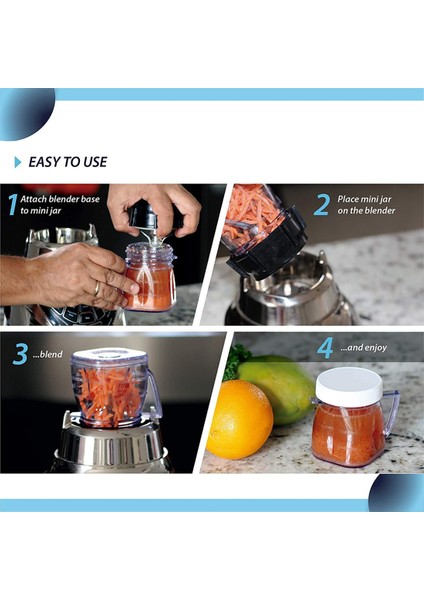 EASY TO USE

1 Attach blender base to mini jar

2 Place mini jar on the blender

3 ...blend

4 ...and enjoy