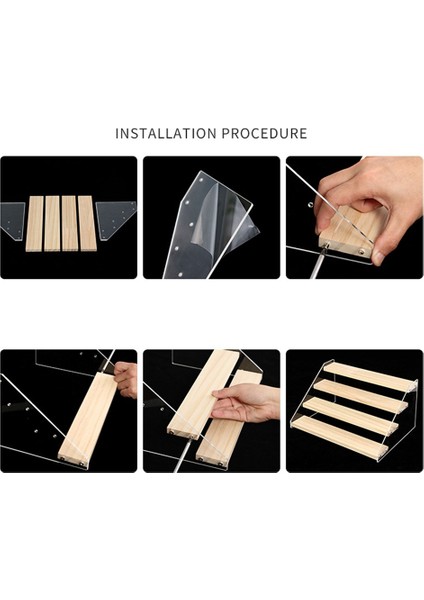 INSTALLATION PROCEDURE