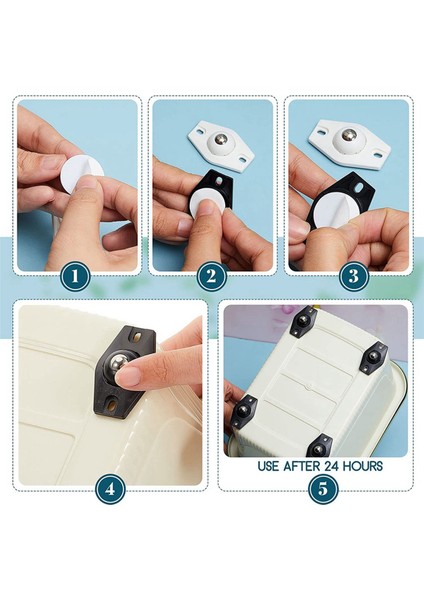 1

2

3

4

USE AFTER 24 HOURS

5