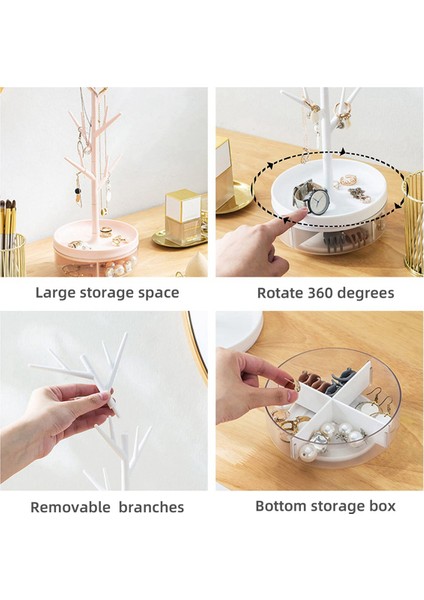 Large storage space

Rotate 360 degrees

Removable  branches

Bottom storage box