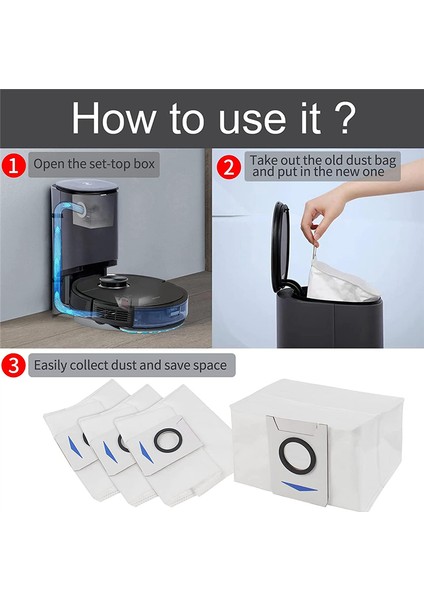 How to use it ?

1 Open the set-top box

2 Take out the old dust bag and put in the new one

3 Easily collect dust and save space