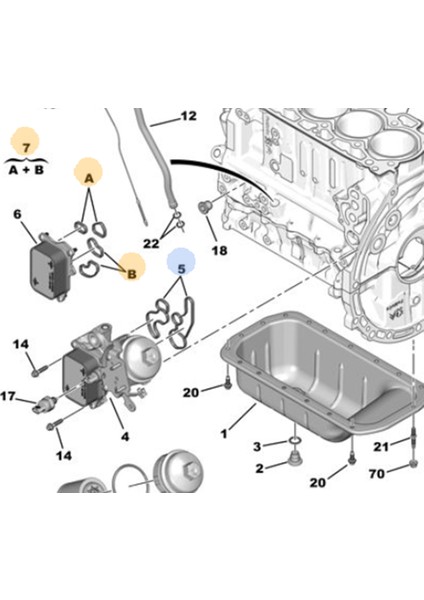 12
7
A + B
A
6
22
18
B
5
14
17
4
14
20
1
3
2
20
21
70