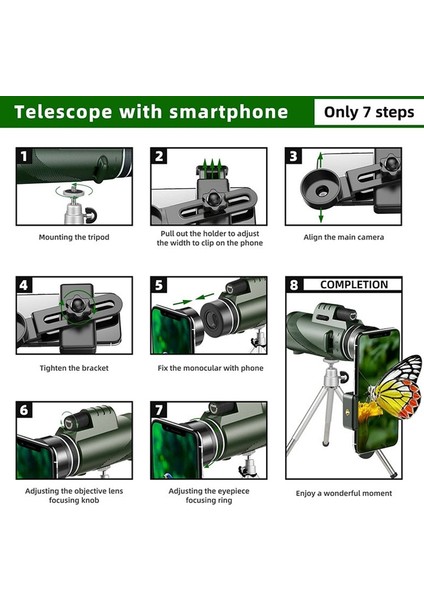 Telescope with smartphone

Only 7 steps

1

Mounting the tripod

2

Pull out the holder to adjust the width to clip on the phone

3

Align the main camera

4

Tighten the bracket

5

Fix the monocular with phone

8 COMPLETION

6

Adjusting the objective lens focusing knob

7

Adjusting the eyepiece focusing ring

Enjoy a wonderful moment