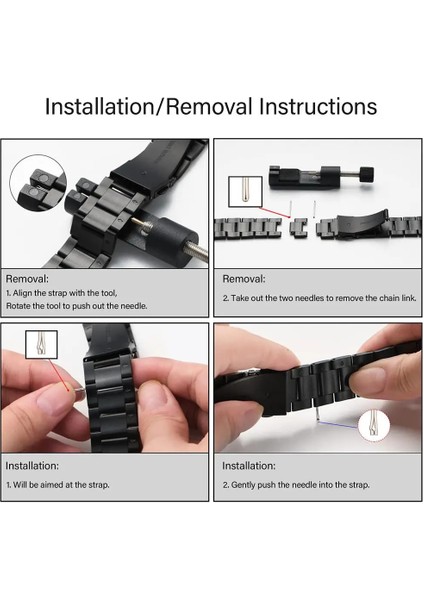 Installation/Removal Instructions

Removal:
1. Align the strap with the tool,
Rotate the tool to push out the needle.

Removal:
2. Take out the two needles to remove the chain link.

Installation:
1. Will be aimed at the strap.

Installation:
2. Gently push the needle into the strap.