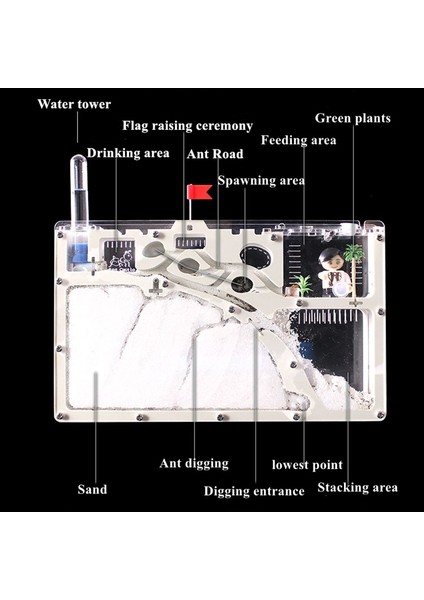 Water tower
Flag raising ceremony
Green plants
Feeding area
Drinking area
Ant Road
Spawning area
Ant digging
lowest point
Sand
Digging entrance
Stacking area