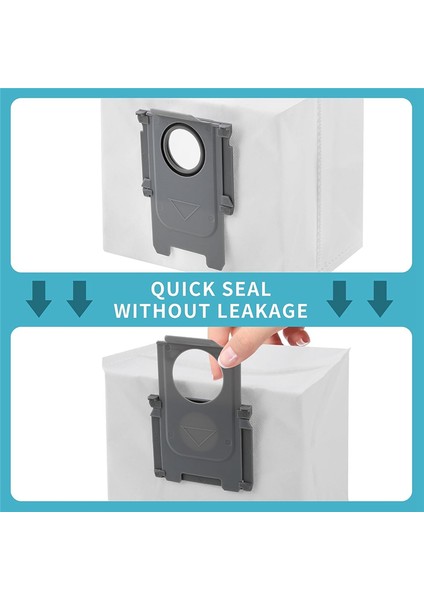 QUICK SEAL
WITHOUT LEAKAGE