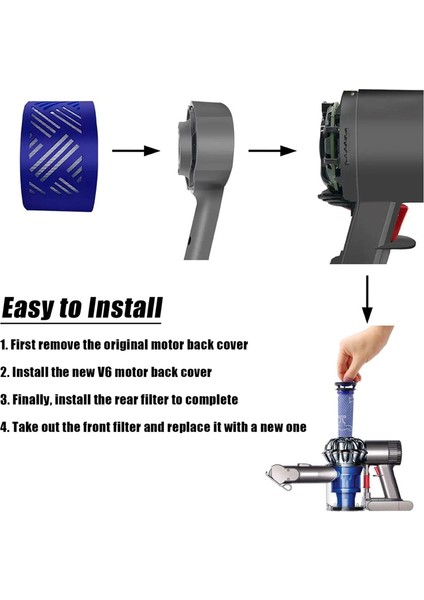 Easy to Install

1. First remove the original motor back cover

2. Install the new V6 motor back cover

3. Finally, install the rear filter to complete

4. Take out the front filter and replace it with a new one