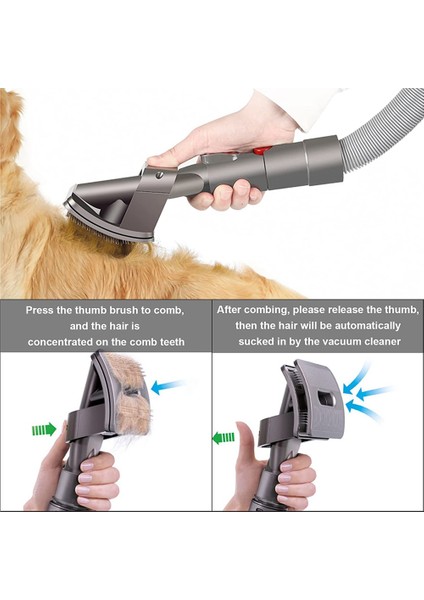 Press the thumb brush to comb, and the hair is concentrated on the comb teeth

After combing, please release the thumb, then the hair will be automatically sucked in by the vacuum cleaner