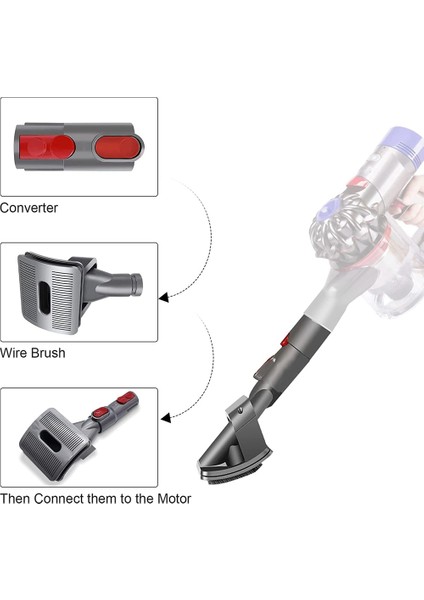 Converter

Wire Brush

Then Connect them to the Motor