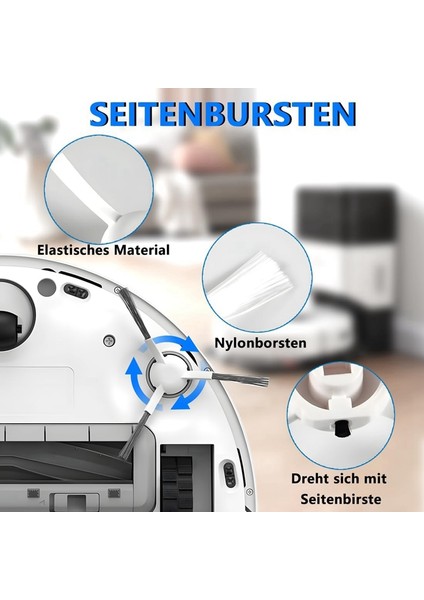 SEITENBURSTEN

Elastisches Material

Nylonborsten

Dreht sich mit Seitenbirste