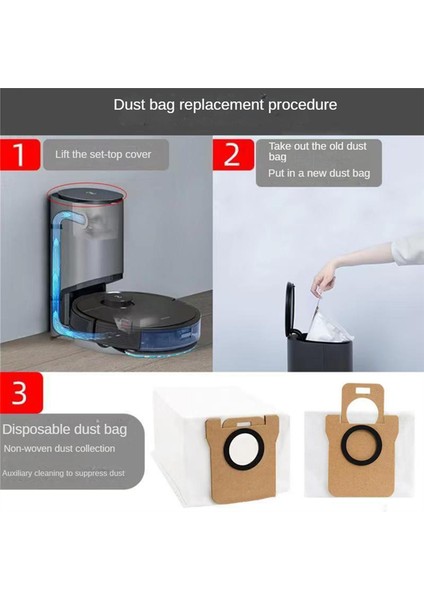 Dust bag replacement procedure

1

Lift the set-top cover

2

Take out the old dust bag

Put in a new dust bag

3

Disposable dust bag

Non-woven dust collection

Auxiliary cleaning to suppress dust