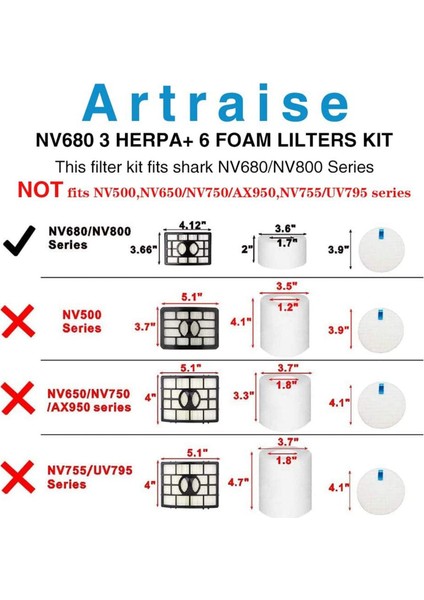 Artraise

NV680 3 HERPA+ 6 FOAM LILTERS KIT

This filter kit fits shark NV680/NV800 Series

NOT fits NV500,NV650/NV750/AX950,NV755/UV795 series

NV680/NV800 Series

4.12"
3.66"
3.6"
1.7"
2"
3.9"

NV500 Series

5.1"
3.7"
3.5"
1.2"
4.1"
3.9"

NV650/NV750 /AX950 series

5.1"
4"
3.7"
1.8"
3.3"
4.1"

NV755/UV795 Series

5.1"
4"
3.7"
1.8"
4.7"
4.1"