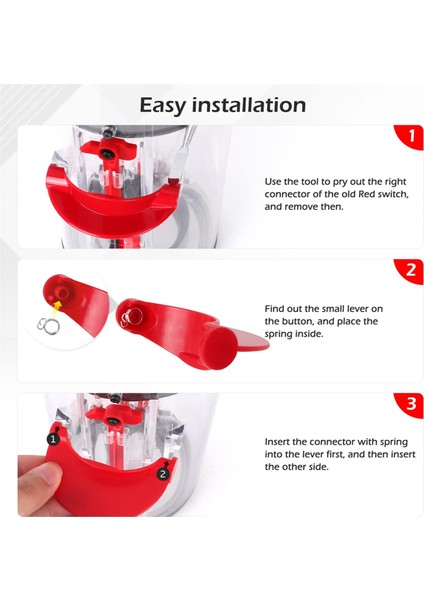 Easy installation

1

Use the tool to pry out the right connector of the old Red switch, and remove then.

2

Find out the small lever on the button, and place the spring inside.

3

1

2

Insert the connector with spring into the lever first, and then insert the other side.