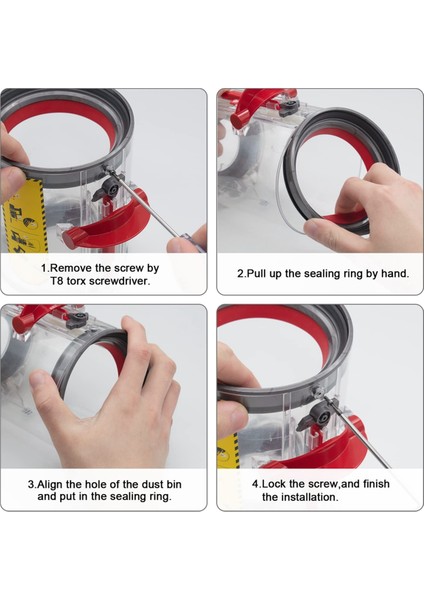 1.Remove the screw by T8 torx screwdriver.

2.Pull up the sealing ring by hand.

3.Align the hole of the dust bin and put in the sealing ring.

4.Lock the screw,and finish the installation.