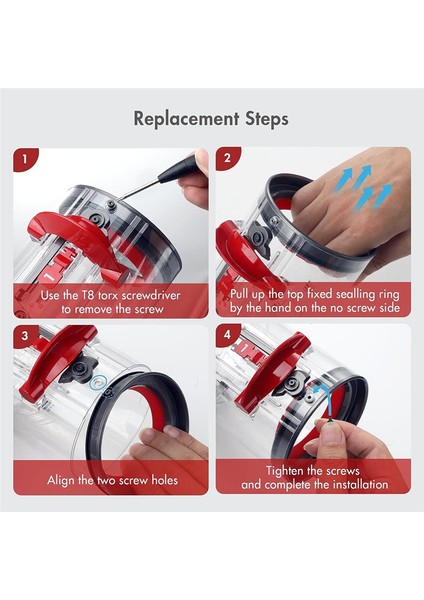 Replacement Steps

1

Use the T8 torx screwdriver to remove the screw

2

Pull up the top fixed sealling ring by the hand on the no screw side

3

Align the two screw holes

4

Tighten the screws and complete the installation