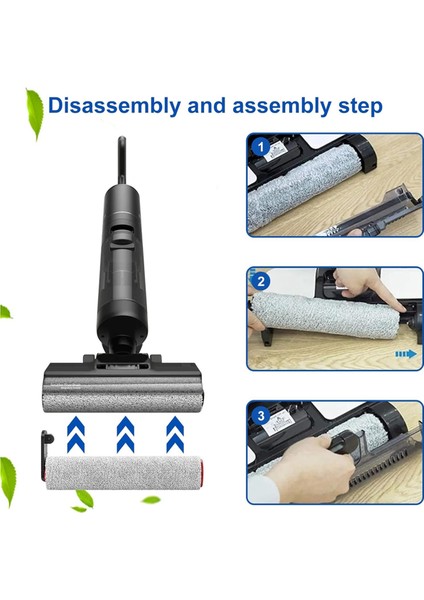 Disassembly and assembly step

1

2

3