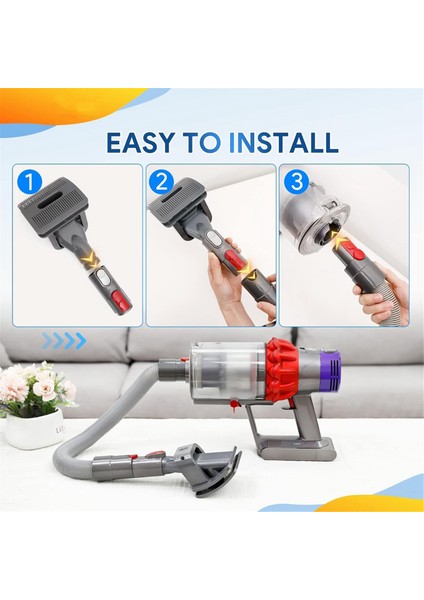 EASY TO INSTALL

1

2

3