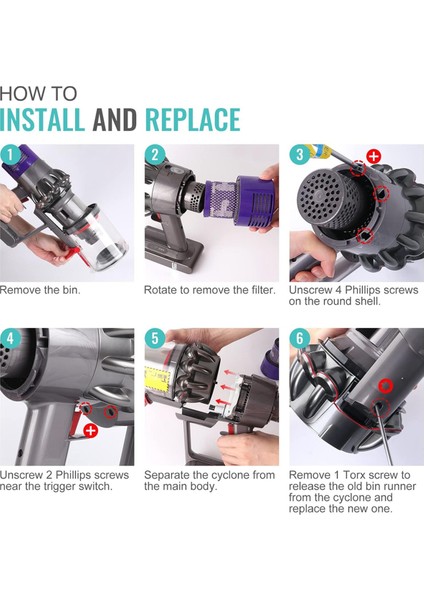 HOW TO
INSTALL AND REPLACE

1
Remove the bin.

2
Rotate to remove the filter.

3
Unscrew 4 Phillips screws on the round shell.

4
Unscrew 2 Phillips screws near the trigger switch.

5
Separate the cyclone from the main body.

6
Remove 1 Torx screw to release the old bin runner from the cyclone and replace the new one.