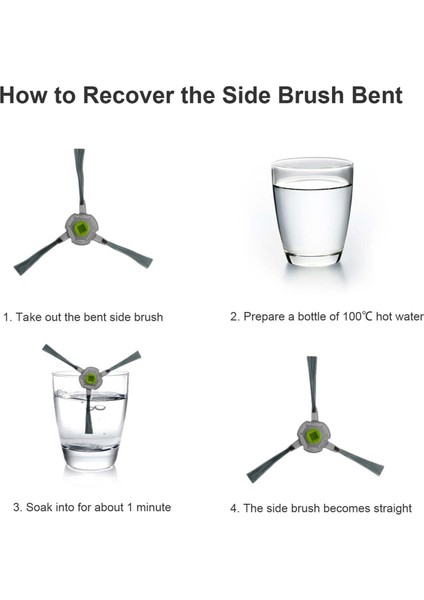 How to Recover the Side Brush Bent

1. Take out the bent side brush

2. Prepare a bottle of 100℃ hot water

3. Soak into for about 1 minute

4. The side brush becomes straight