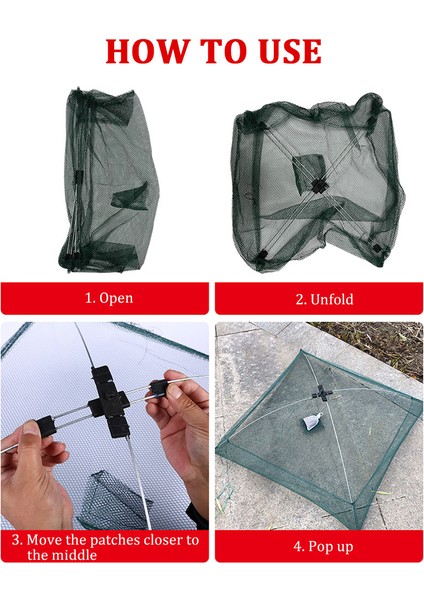 HOW TO USE

1. Open

2. Unfold

3. Move the patches closer to the middle

4. Pop up