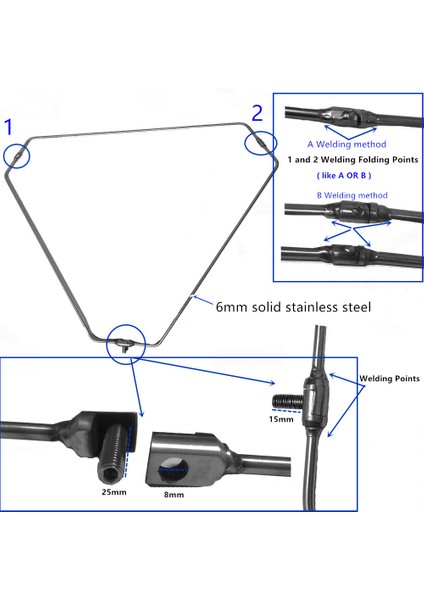 1

2

A Welding method

1 and 2 Welding Folding Points

( like A OR B )

B Welding method

6mm solid stainless steel

Welding Points

15mm

25mm

8mm