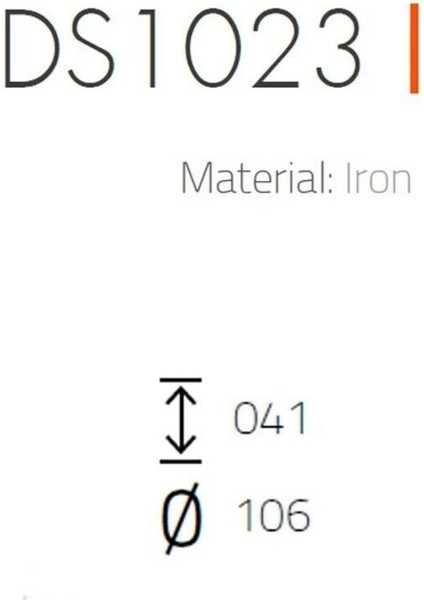 DS1023

Material: Iron

041

Ø 106