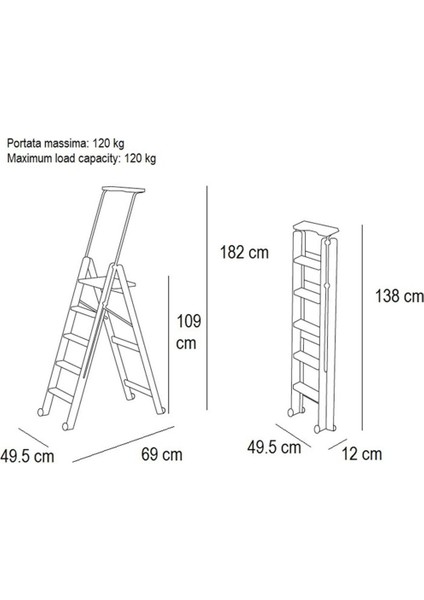 Portata massima: 120 kg
Maximum load capacity: 120 kg

182 cm

109 cm

49.5 cm

69 cm

138 cm

49.5 cm

12 cm