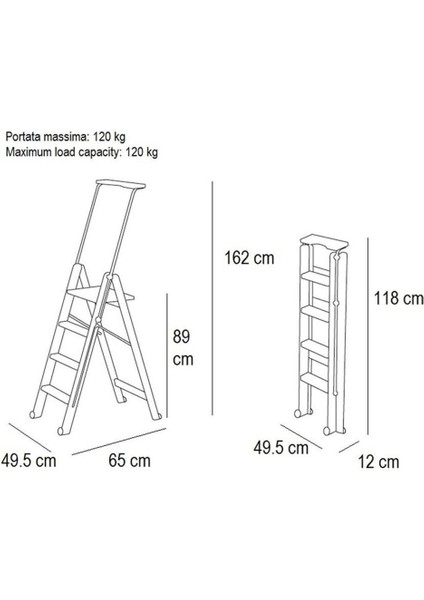 Portata massima: 120 kg
Maximum load capacity: 120 kg

162 cm

89 cm

49.5 cm

65 cm

118 cm

49.5 cm

12 cm