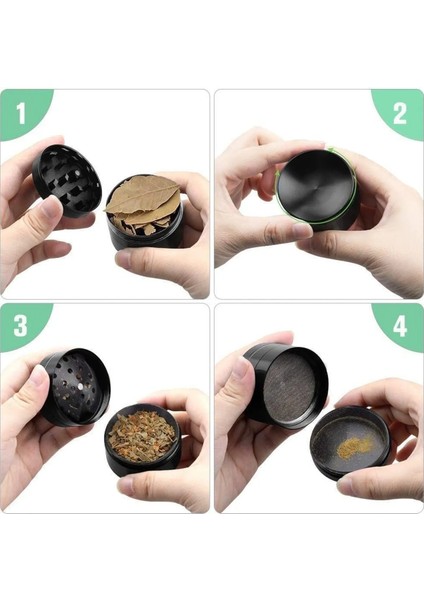 1

2

3

4