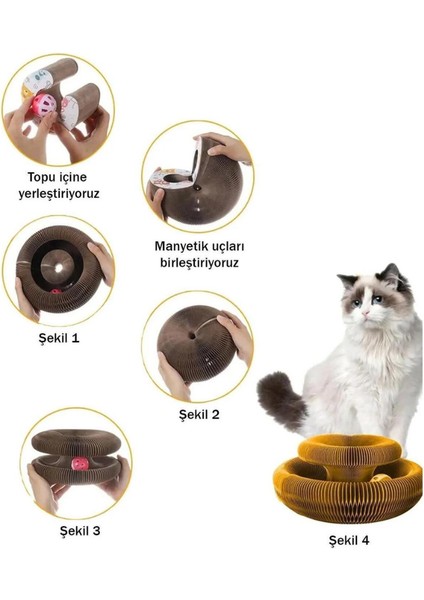 Topu içine yerleştiriyoruz

Manyetik uçları birleştiriyoruz

Şekil 1

Şekil 2

Şekil 3

Şekil 4