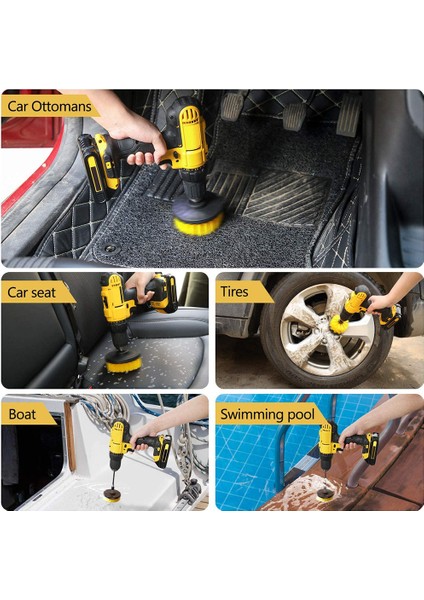 Car Ottomans

Car seat

Tires

Boat

Swimming pool