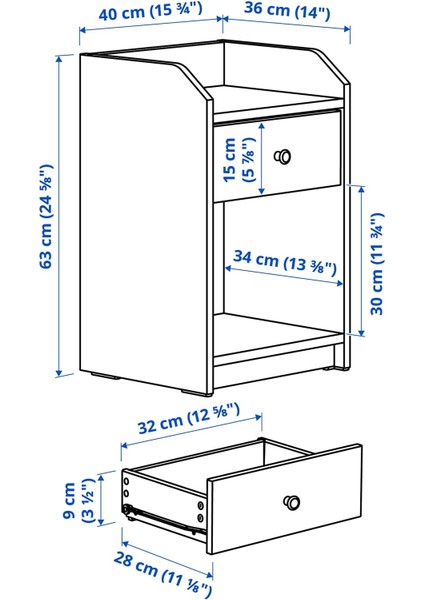 40 cm (15 ¾")
36 cm (14")
63 cm (24 ⅝")
15 cm (5 ⅞")
34 cm (13 ⅜")
30 cm (11 ¾")
32 cm (12 ⅝")
9 cm (3 ½")
28 cm (11 ⅛")