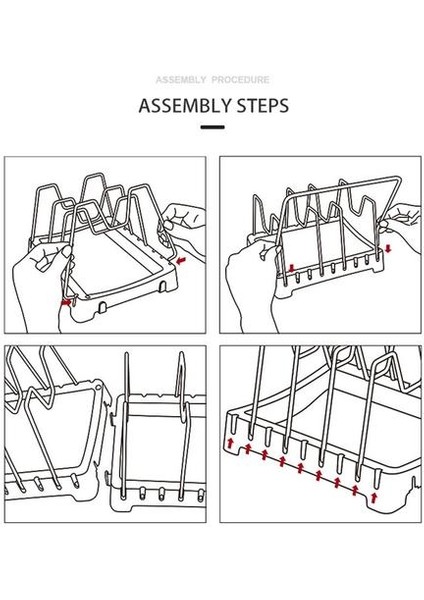 ASSEMBLY PROCEDURE

ASSEMBLY STEPS