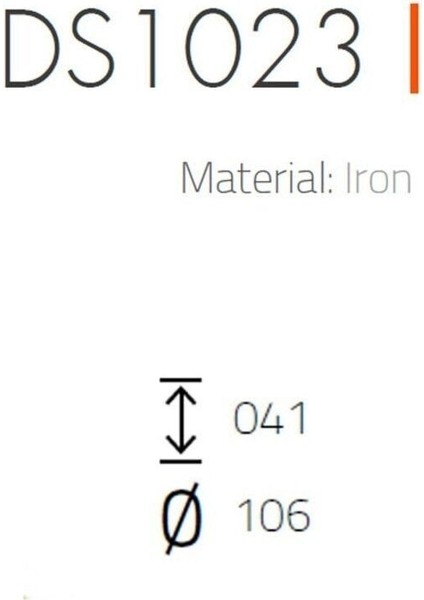 DS1023

Material: Iron

041

Ø 106