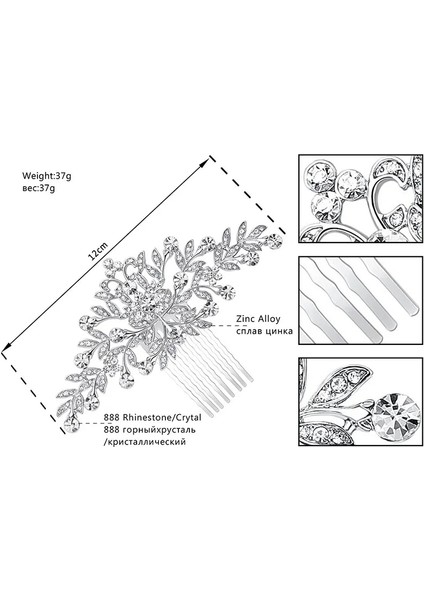 Weight:37g
вес:37g

12cm

Zinc Alloy
сплав цинка

888 Rhinestone/Crytal
888 горныйхрусталь
/кристаллический