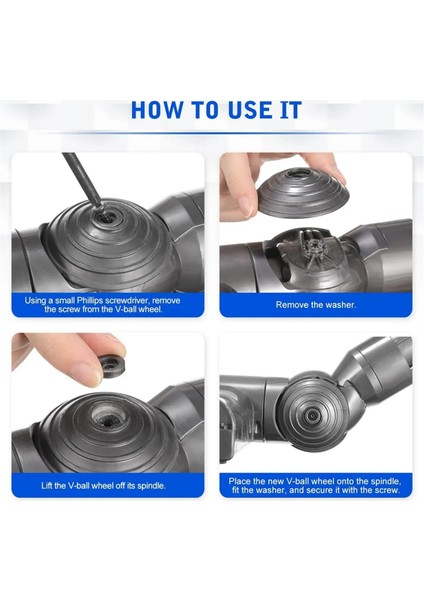 HOW TO USE IT

Using a small Phillips screwdriver, remove the screw from the V-ball wheel.

Remove the washer.

Lift the V-ball wheel off its spindle.

Place the new V-ball wheel onto the spindle, fit the washer, and secure it with the screw.