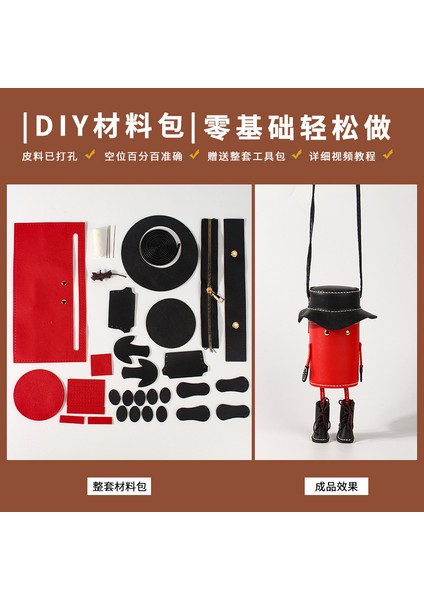 |DIY材料包|零基础轻松做

皮料已打孔 ✔ 空位百分百准确 ✔ 赠送整套工具包 ✔ 详细视频教程 ✔

整套材料包

成品效果