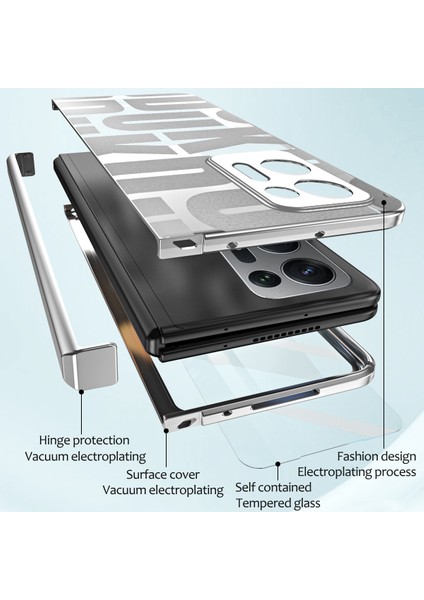 Hinge protection
Vacuum electroplating

Surface cover
Vacuum electroplating

Self contained
Tempered glass

Fashion design
Electroplating process