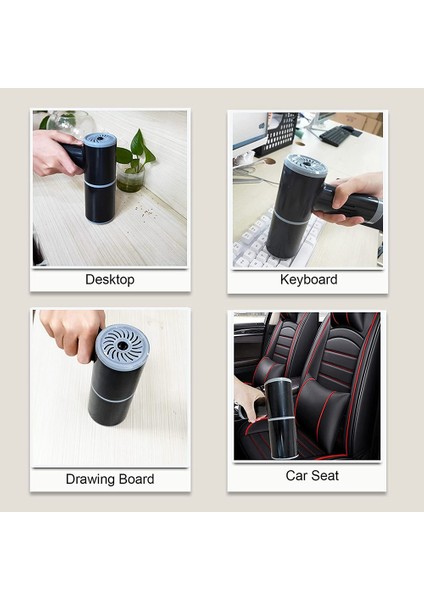 Desktop

Keyboard

Drawing Board

Car Seat