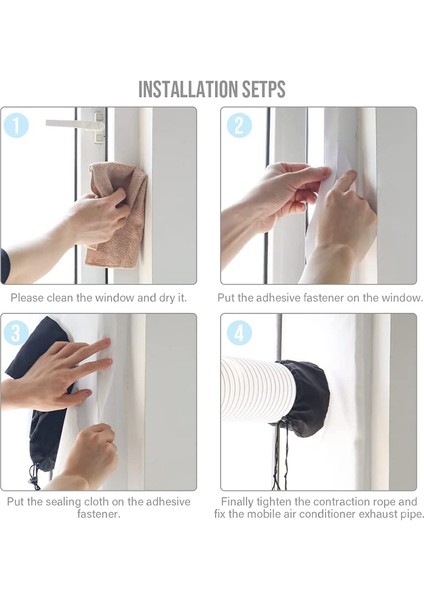 INSTALLATION SETPS

1

Please clean the window and dry it.

2

Put the adhesive fastener on the window.

3

Put the sealing cloth on the adhesive fastener.

4

Finally tighten the contraction rope and fix the mobile air conditioner exhaust pipe.