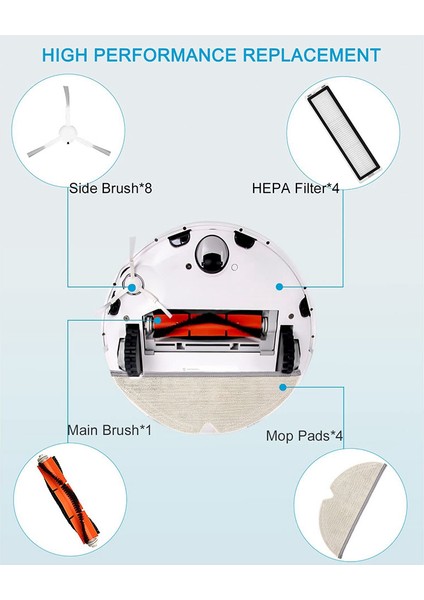 HIGH PERFORMANCE REPLACEMENT

Side Brush*8

HEPA Filter*4

Main Brush*1

Mop Pads*4