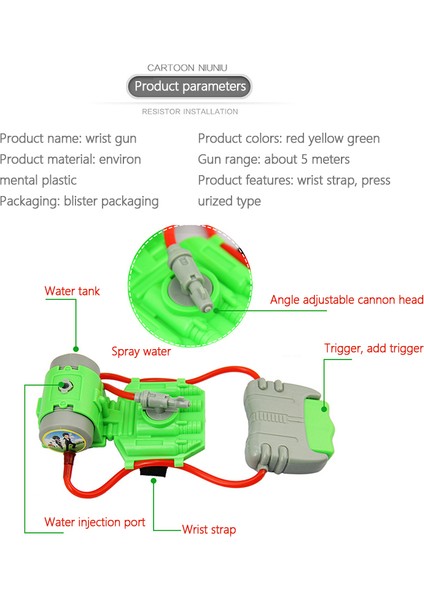 CARTOON NIUNIU

Product parameters

RESISTOR INSTALLATION

Product name: wrist gun
Product material: environ mental plastic
Packaging: blister packaging

Product colors: red yellow green
Gun range: about 5 meters
Product features: wrist strap, press urized type

Water tank

Angle adjustable cannon head

Spray water

Trigger, add trigger

Water injection port

Wrist strap