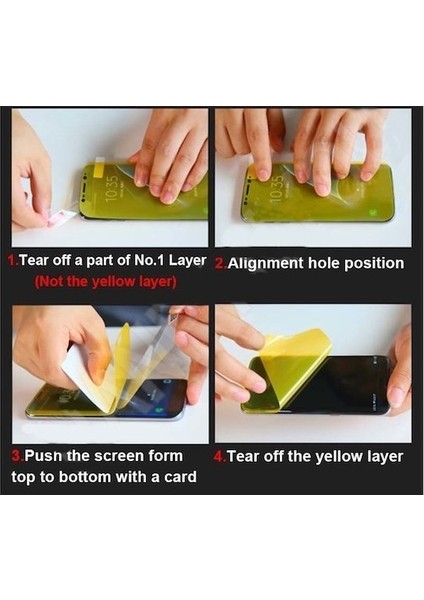 10:35

10:35

1.Tear off a part of No.1 Layer
(Not the yellow layer)

2.Alignment hole position

3.Push the screen form top to bottom with a card

4.Tear off the yellow layer