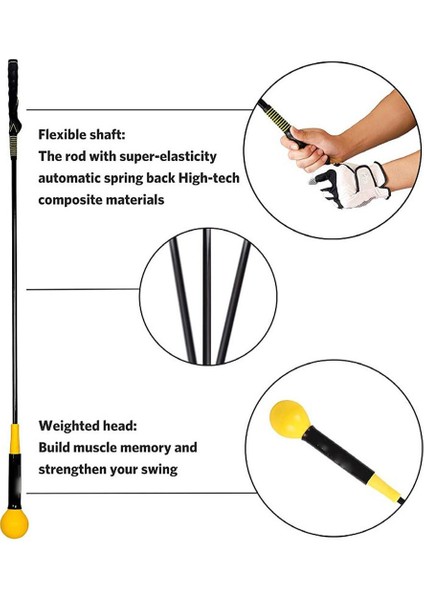 Flexible shaft:
The rod with super-elasticity automatic spring back High-tech composite materials

Weighted head:
Build muscle memory and strengthen your swing