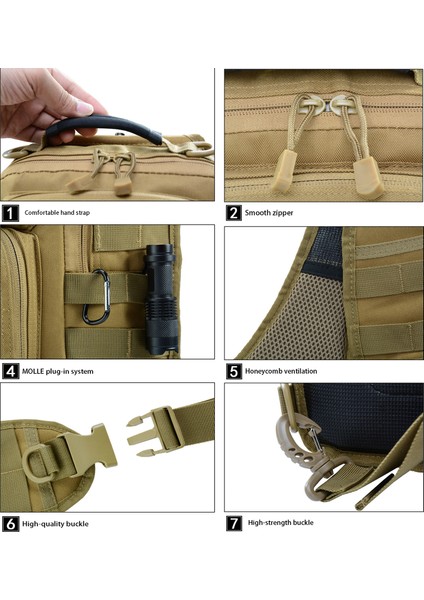 1 Comfortable hand strap

2 Smooth zipper

4 MOLLE plug-in system

5 Honeycomb ventilation

6 High-quality buckle

7 High-strength buckle