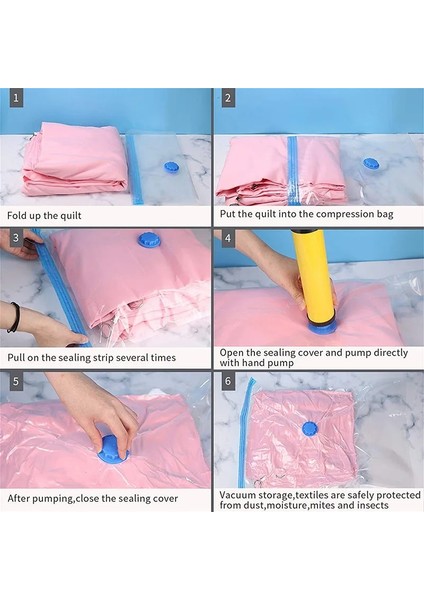 1

Fold up the quilt

2

Put the quilt into the compression bag

3

Pull on the sealing strip several times

4

Open the sealing cover and pump directly with hand pump

5

After pumping,close the sealing cover

6

Vacuum storage,textiles are safely protected from dust,moisture,mites and insects