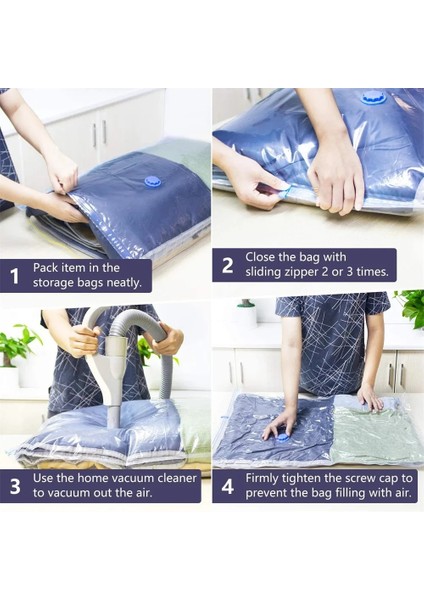 1 Pack item in the storage bags neatly.

2 Close the bag with sliding zipper 2 or 3 times.

3 Use the home vacuum cleaner to vacuum out the air.

4 Firmly tighten the screw cap to prevent the bag filling with air.