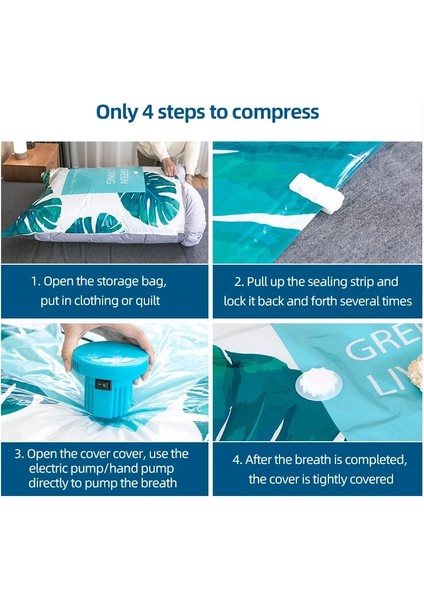 Only 4 steps to compress

GREEN LIVING

1. Open the storage bag, put in clothing or quilt

2. Pull up the sealing strip and lock it back and forth several times

GRE LI

3. Open the cover cover, use the electric pump/hand pump directly to pump the breath

4. After the breath is completed, the cover is tightly covered