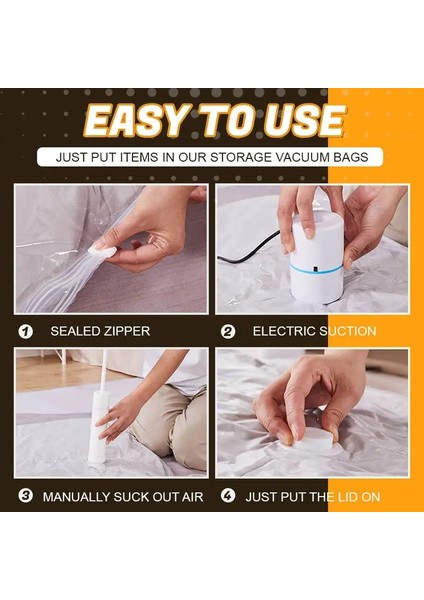 EASY TO USE

JUST PUT ITEMS IN OUR STORAGE VACUUM BAGS

1 SEALED ZIPPER

2 ELECTRIC SUCTION

3 MANUALLY SUCK OUT AIR

4 JUST PUT THE LID ON