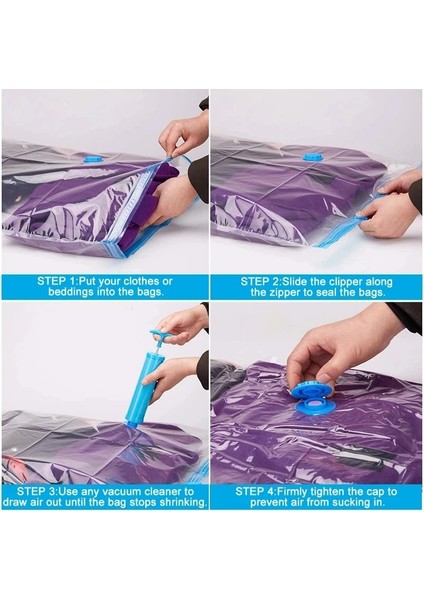 STEP 1:Put your clothes or beddings into the bags.

STEP 2:Slide the clipper along the zipper to seal the bags.

STEP 3:Use any vacuum cleaner to draw air out until the bag stops shrinking.

STEP 4:Firmly tighten the cap to prevent air from sucking in.